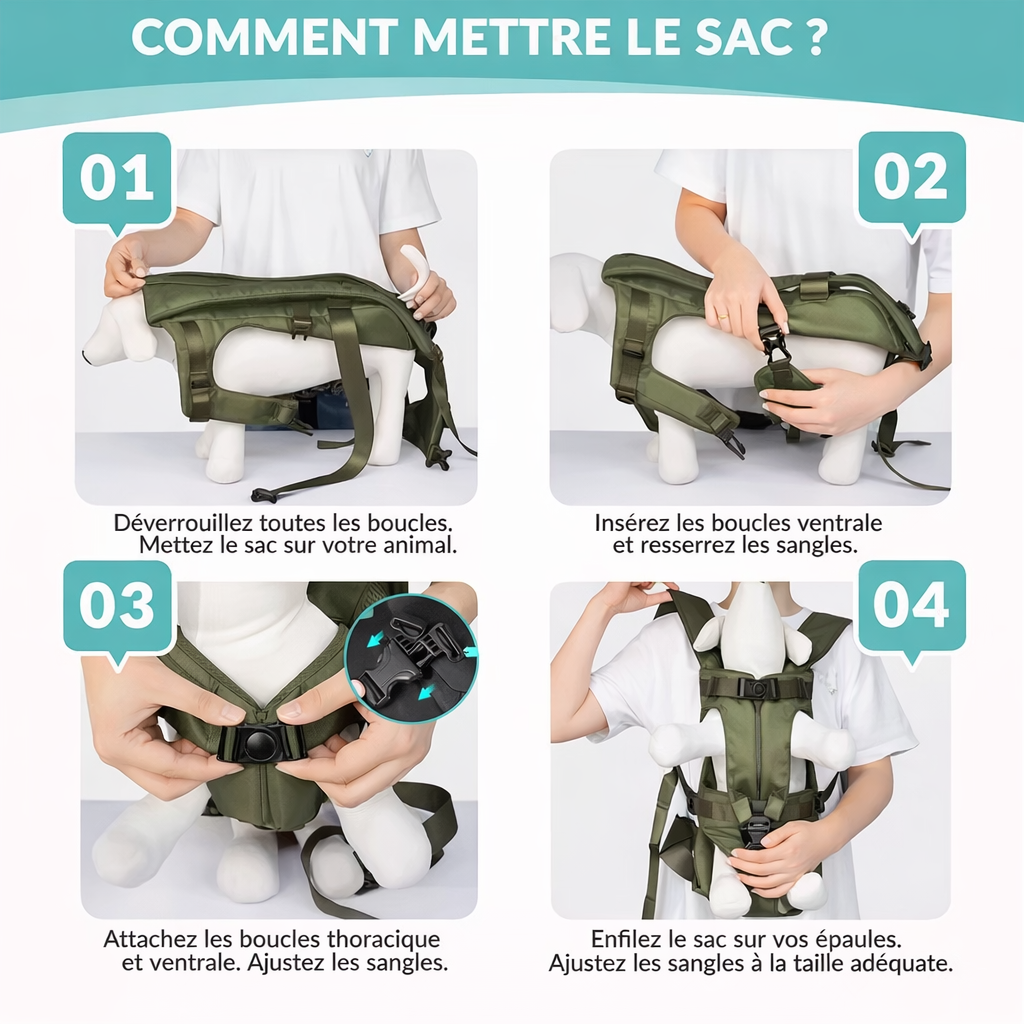 COMMENT METTRE LE SAC ?

01

Déverrouillez toutes les boucles. Mettez le sac sur votre animal.

02

Insérez les boucles ventrale et resserrez les sangles.

03

Attachez les boucles thoracique et ventrale. Ajustez les sangles.

04

Enfilez le sac sur vos épaules. Ajustez les sangles à la taille adéquate.